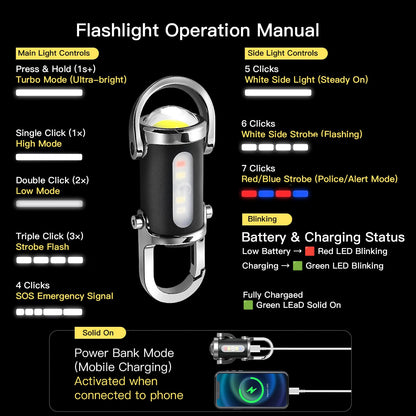 Flashlight Operation Manual

Main Light Controls

Press & Hold (1s+)
Turbo Mode (Ultra-bright)

Single Click (1×)
High Mode

Double Click (2×)
Low Mode

Triple Click (3×)
Strobe Flash

4 Clicks
SOS Emergency Signal

Side Light Controls

5 Clicks
White Side Light (Steady On)

6 Clicks
White Side Strobe (Flashing)

7 Clicks
Red/Blue Strobe (Police/Alert Mode)

Blinking

Battery & Charging Status
Low Battery → Red LED Blinking
Charging → Green LED Blinking

Fully Chargaed
Green LEaD Solid On

Solid On

Power Bank Mode
(Mobile Charging)
Activated when connected to phone